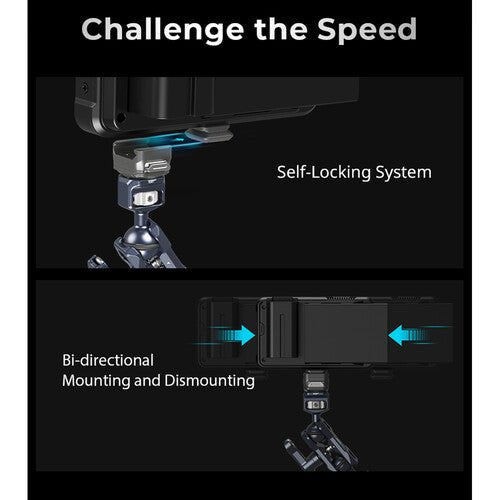 Challenge the Speed

Self-Locking System

Bi-directional
Mounting and Dismounting